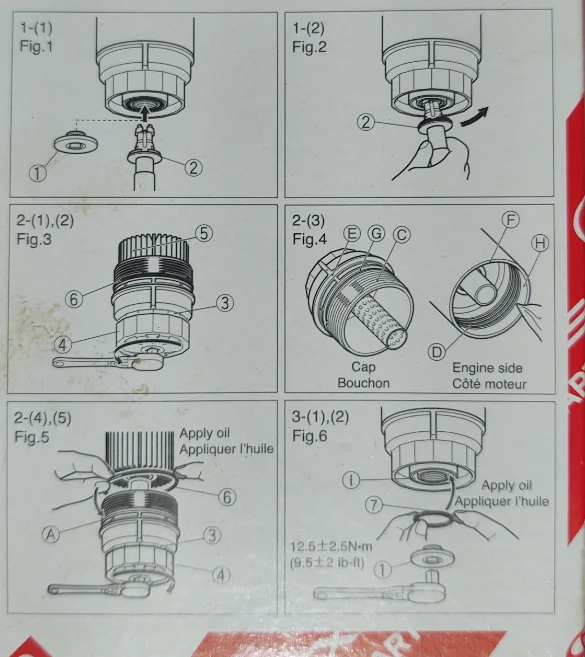 1-(1)
Fig.1

①

②

1-(2)
Fig.2

②

2-(1),(2)
Fig.3

⑤

⑥

③

④

2-(3)
Fig.4

Ⓔ Ⓖ Ⓒ

Ⓕ

Ⓗ

Ⓓ

Cap
Bouchon

Engine side
Côté moteur

2-(4),(5)
Fig.5

Apply oil
Appliquer l'huile

⑥

Ⓐ

③

④

3-(1),(2)
Fig.6

Ⓘ

Apply oil
Appliquer l'huile

⑦

12.5±2.5N·m
(9.5±2 lb-ft)

①