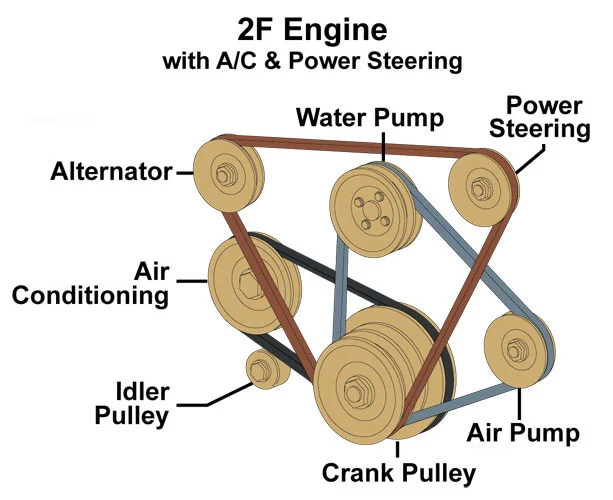 2F Engine
with A/C & Power Steering

Water Pump

Power Steering

Alternator

Air Conditioning

Idler Pulley

Air Pump

Crank Pulley