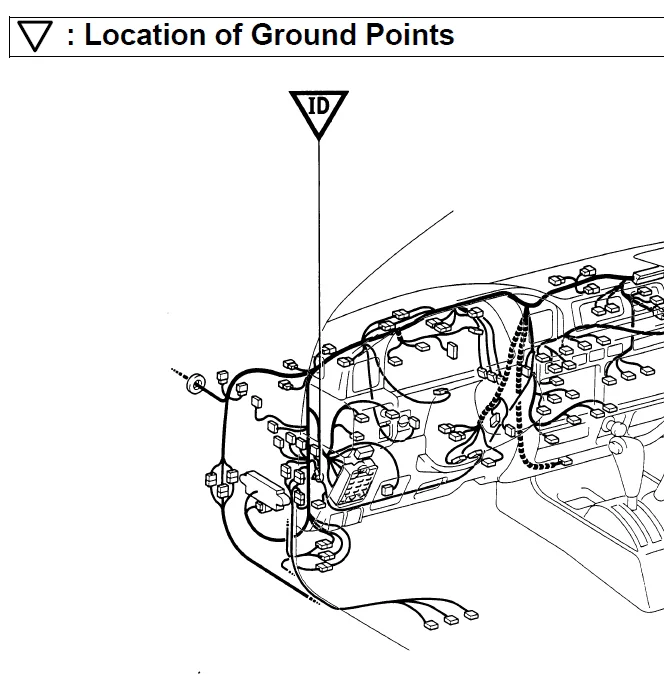 ▽ : Location of Ground Points

ID