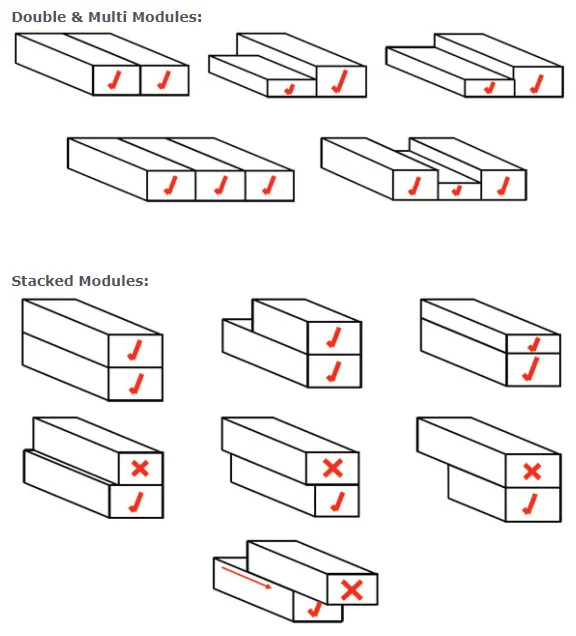 Double & Multi Modules:

Stacked Modules: