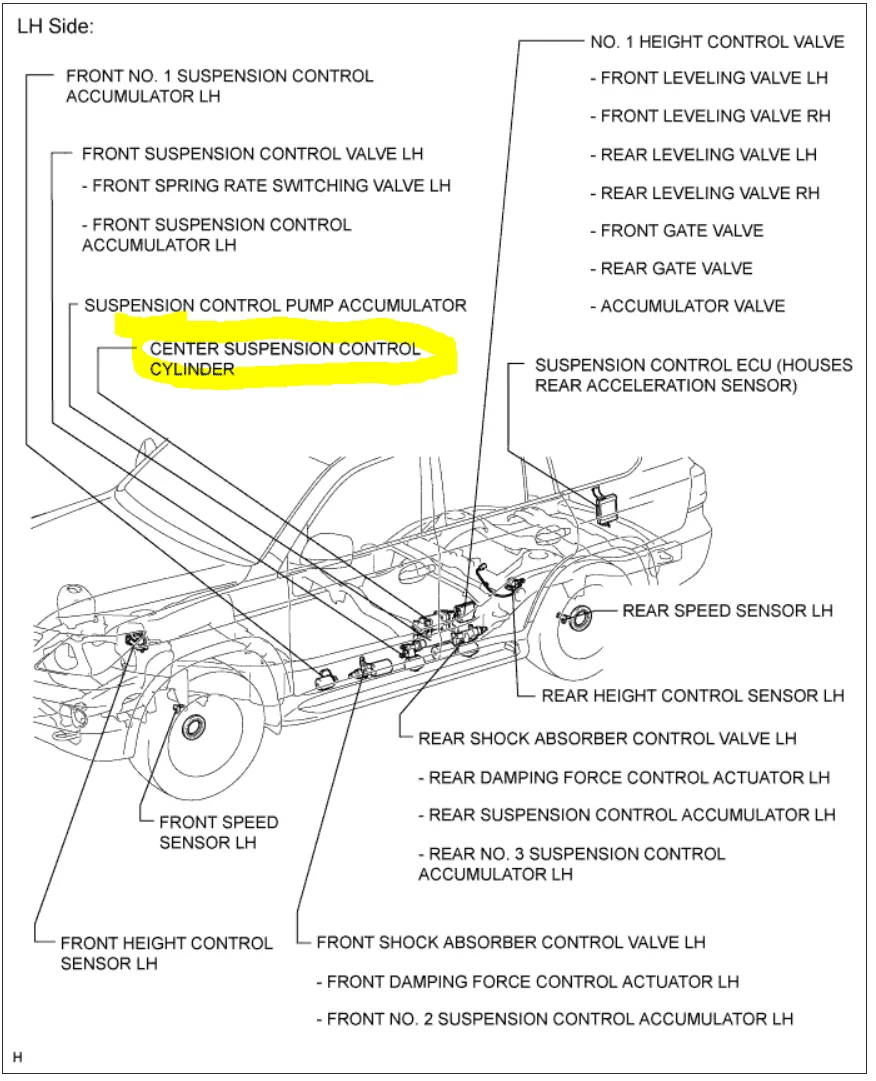 LH Side:

FRONT NO. 1 SUSPENSION CONTROL ACCUMULATOR LH

FRONT SUSPENSION CONTROL VALVE LH

- FRONT SPRING RATE SWITCHING VALVE LH

- FRONT SUSPENSION CONTROL ACCUMULATOR LH

SUSPENSION CONTROL PUMP ACCUMULATOR

CENTER SUSPENSION CONTROL CYLINDER

NO. 1 HEIGHT CONTROL VALVE

- FRONT LEVELING VALVE LH

- FRONT LEVELING VALVE RH

- REAR LEVELING VALVE LH

- REAR LEVELING VALVE RH

- FRONT GATE VALVE

- REAR GATE VALVE

- ACCUMULATOR VALVE

SUSPENSION CONTROL ECU (HOUSES REAR ACCELERATION SENSOR)

REAR SPEED SENSOR LH

REAR HEIGHT CONTROL SENSOR LH

REAR SHOCK ABSORBER CONTROL VALVE LH

- REAR DAMPING FORCE CONTROL ACTUATOR LH

- REAR SUSPENSION CONTROL ACCUMULATOR LH

- REAR NO. 3 SUSPENSION CONTROL ACCUMULATOR LH

FRONT SPEED SENSOR LH

FRONT HEIGHT CONTROL SENSOR LH

FRONT SHOCK ABSORBER CONTROL VALVE LH

- FRONT DAMPING FORCE CONTROL ACTUATOR LH

- FRONT NO. 2 SUSPENSION CONTROL ACCUMULATOR LH

H