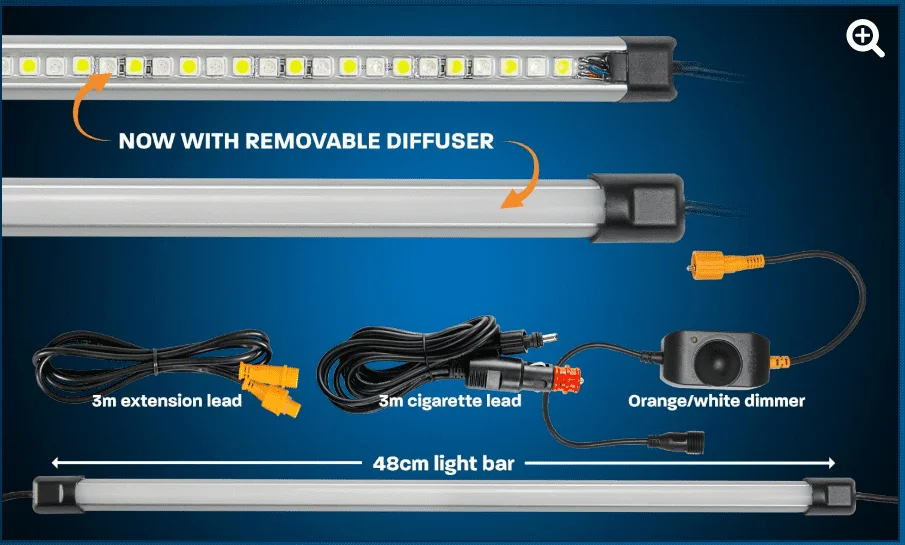 NOW WITH REMOVABLE DIFFUSER

3m extension lead

3m cigarette lead

Orange/white dimmer

48cm light bar