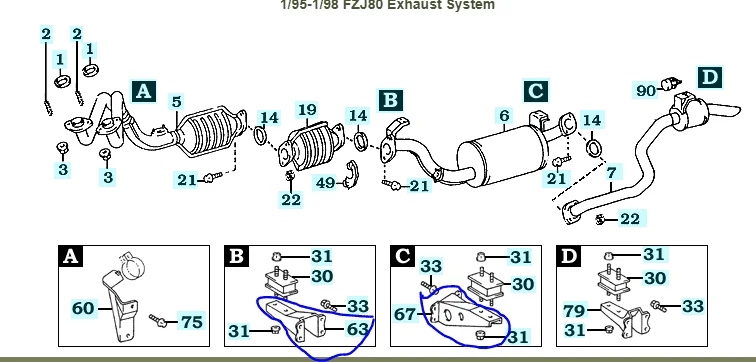 1/95-1/98 FZJ80 Exhaust System

2
2
1
1
A
5
14
19
14
B
C
6
14
90
D
3
3
21
22
49
21
21
7
22

A
60
75

B
31
30
33
31
63

C
33
31
30
67
31

D
31
30
79
33
31