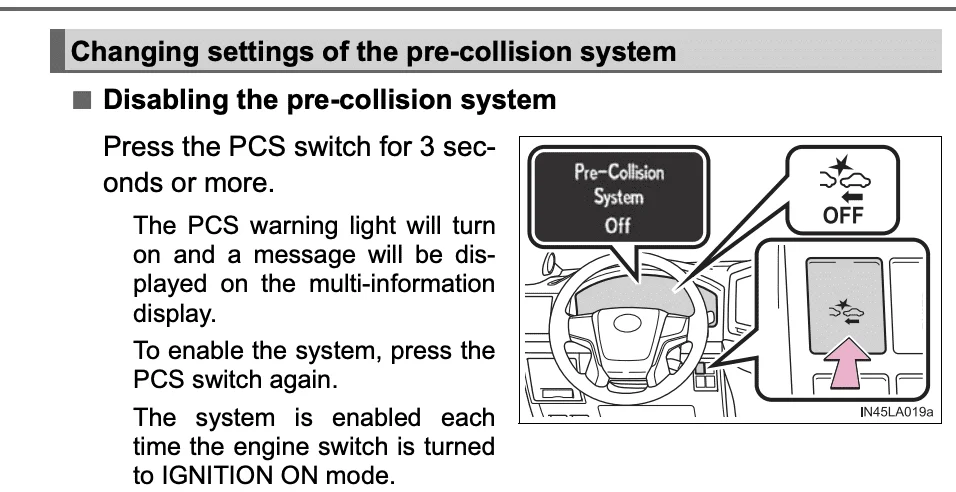 Changing settings of the pre-collision system

■ Disabling the pre-collision system

Press the PCS switch for 3 seconds or more.

The PCS warning light will turn on and a message will be displayed on the multi-information display.

To enable the system, press the PCS switch again.

The system is enabled each time the engine switch is turned to IGNITION ON mode.

Pre-Collision System Off

OFF

IN45LA019a