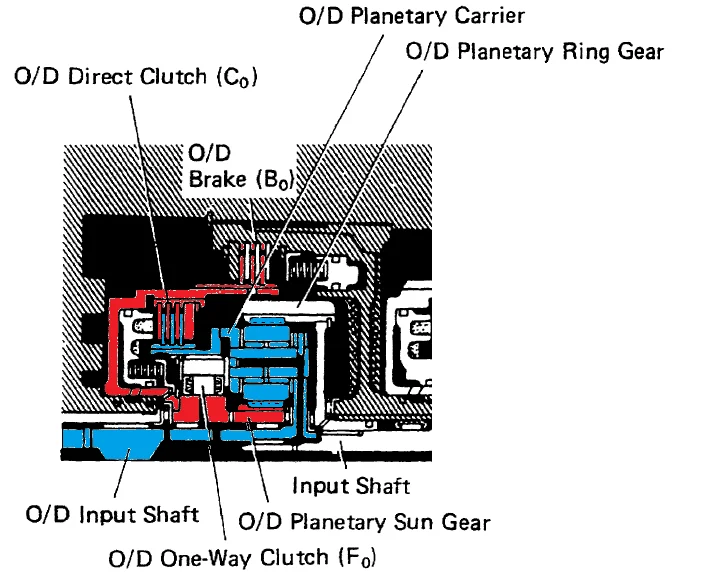 O/D Planetary Carrier
O/D Planetary Ring Gear
O/D Direct Clutch ($C_0$)
O/D Brake ($B_0$)
Input Shaft
O/D Input Shaft
O/D Planetary Sun Gear
O/D One-Way Clutch ($F_0$)