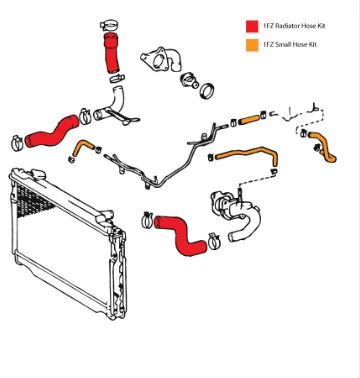 1FZ Radiator Hose Kit
1FZ Small Hose Kit