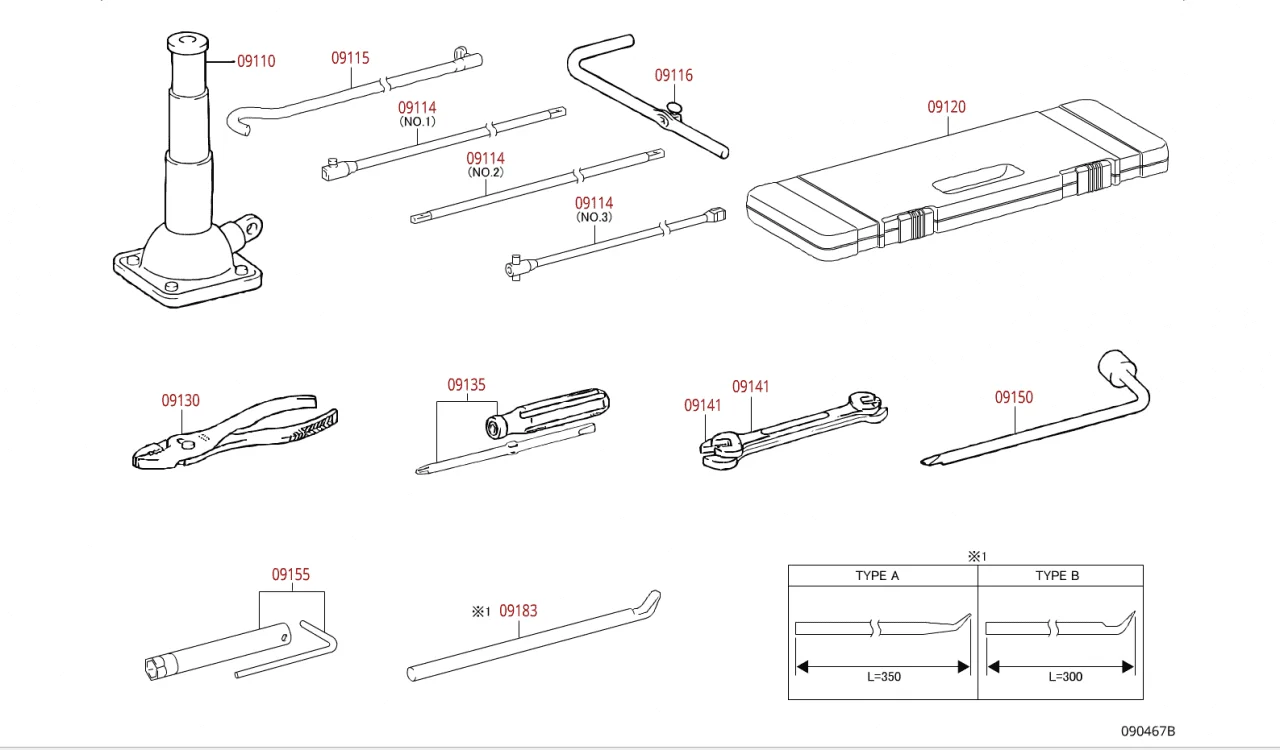 09110

09115

09114
(NO.1)

09114
(NO.2)

09114
(NO.3)

09116

09120

09130

09135

09141

09141

09150

09155

※1 09183

※1

| TYPE A | TYPE B |
|---|---|
| L=350 | L=300 |

090467B