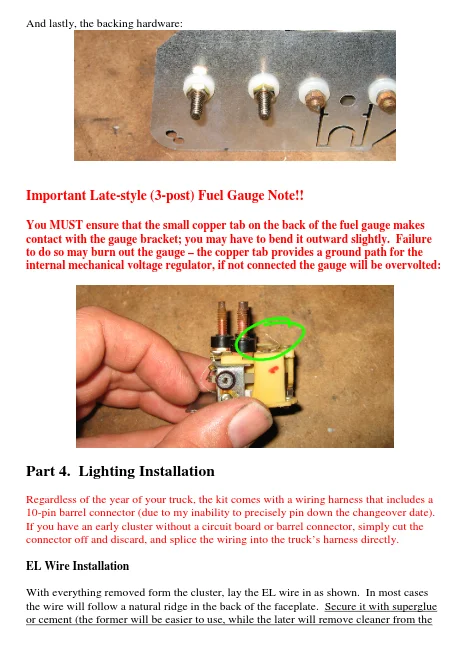 And lastly, the backing hardware:

Important Late-style (3-post) Fuel Gauge Note!!

You MUST ensure that the small copper tab on the back of the fuel gauge makes contact with the gauge bracket; you may have to bend it outward slightly. Failure to do so may burn out the gauge – the copper tab provides a ground path for the internal mechanical voltage regulator, if not connected the gauge will be overvolted:

Part 4. Lighting Installation

Regardless of the year of your truck, the kit comes with a wiring harness that includes a 10-pin barrel connector (due to my inability to precisely pin down the changeover date). If you have an early cluster without a circuit board or barrel connector, simply cut the connector off and discard, and splice the wiring into the truck's harness directly.

EL Wire Installation

With everything removed form the cluster, lay the EL wire in as shown. In most cases the wire will follow a natural ridge in the back of the faceplate. Secure it with superglue or cement (the former will be easier to use, while the later will remove cleaner from the