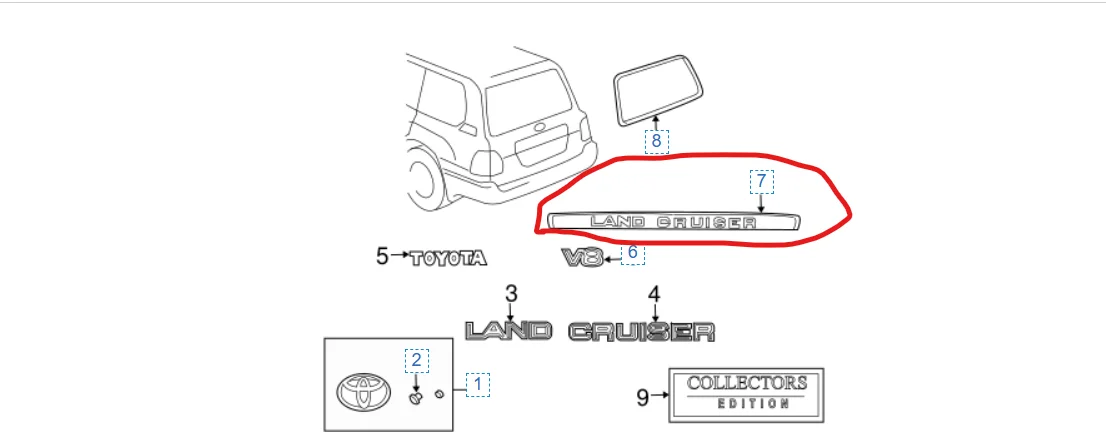 8
7
LAND CRUISER
5 TOYOTA
V8 6
3
4
LAND CRUISER
2
1
9 COLLECTORS EDITION