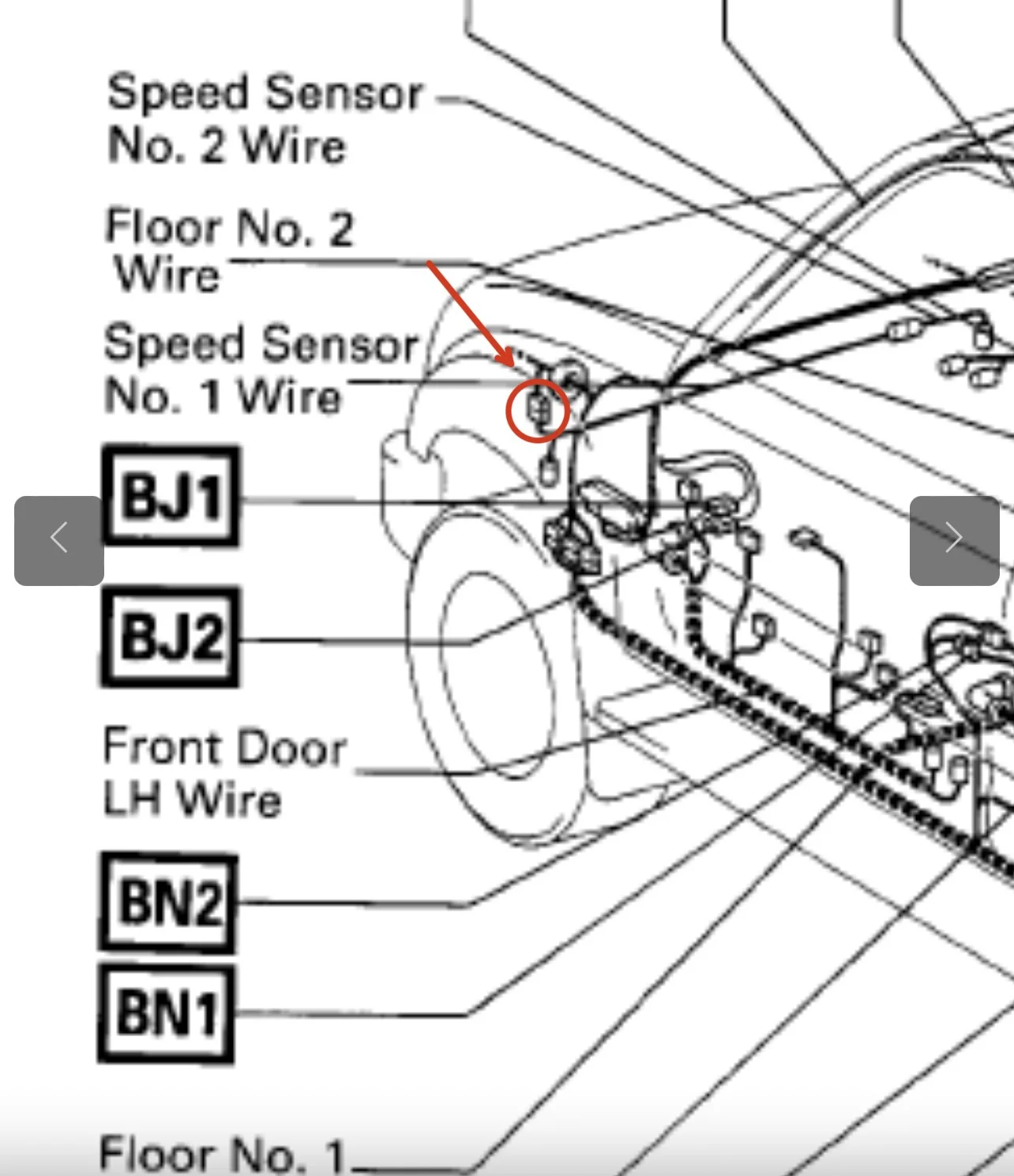 Speed Sensor No. 2 Wire

Floor No. 2 Wire

Speed Sensor No. 1 Wire

BJ1

BJ2

Front Door LH Wire

BN2

BN1

Floor No. 1